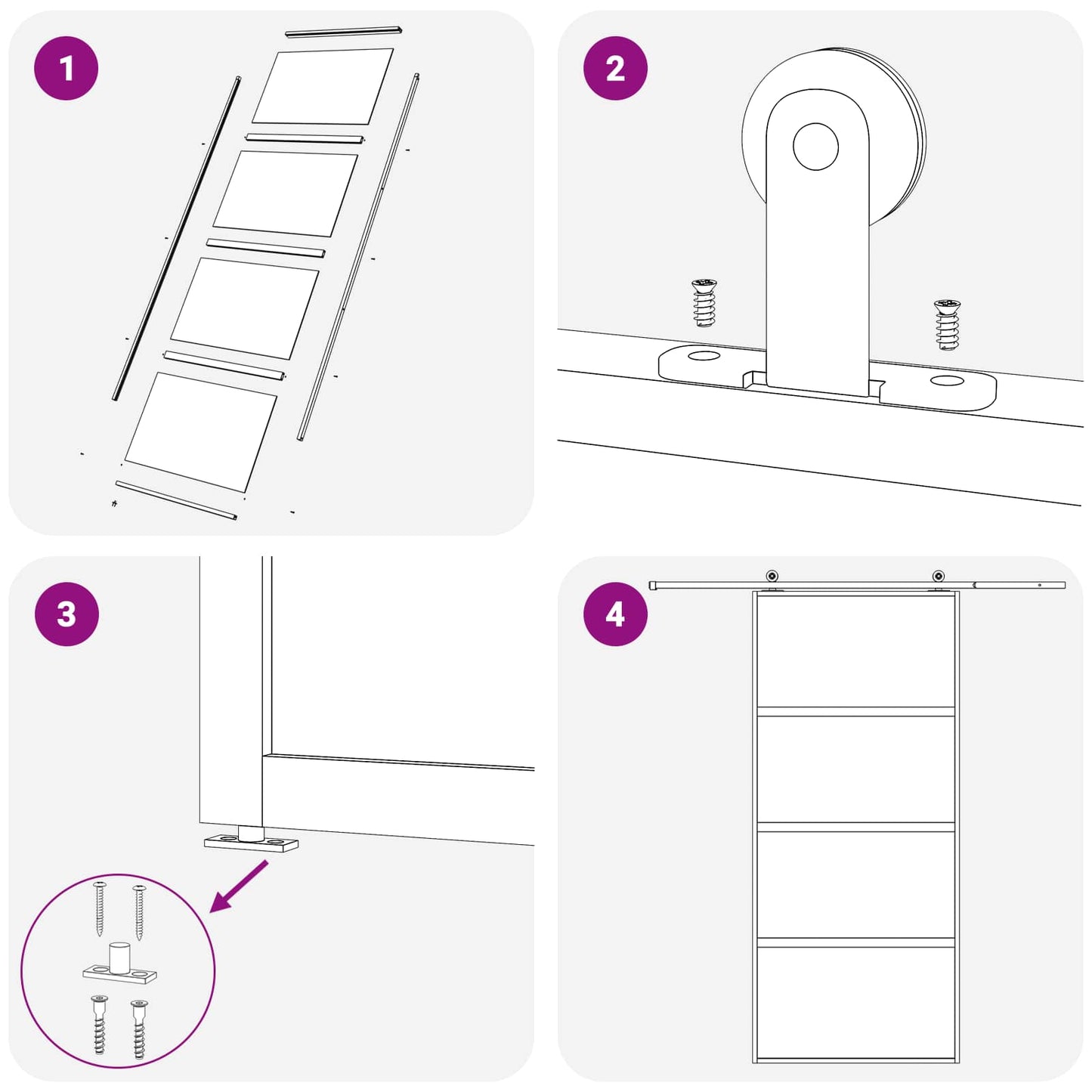 1

2

3

4